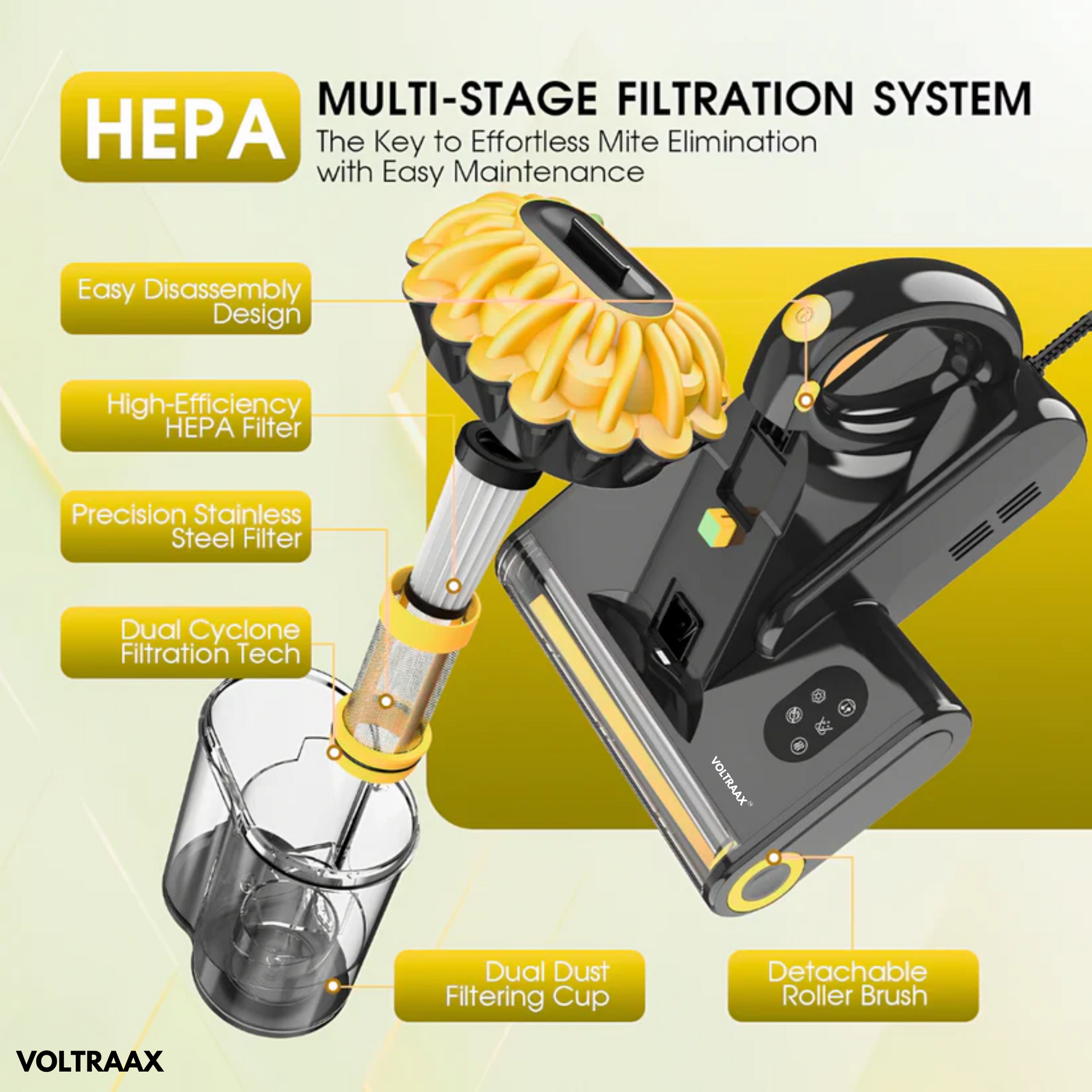 HEPA

MULTI-STAGE FILTRATION SYSTEM

The Key to Effortless Mite Elimination with Easy Maintenance

Easy Disassembly Design

High-Efficiency HEPA Filter

Precision Stainless Steel Filter

Dual Cyclone Filtration Tech

VOLTRAAX®

Dual Dust Filtering Cup

Detachable Roller Brush

VOLTRAAX